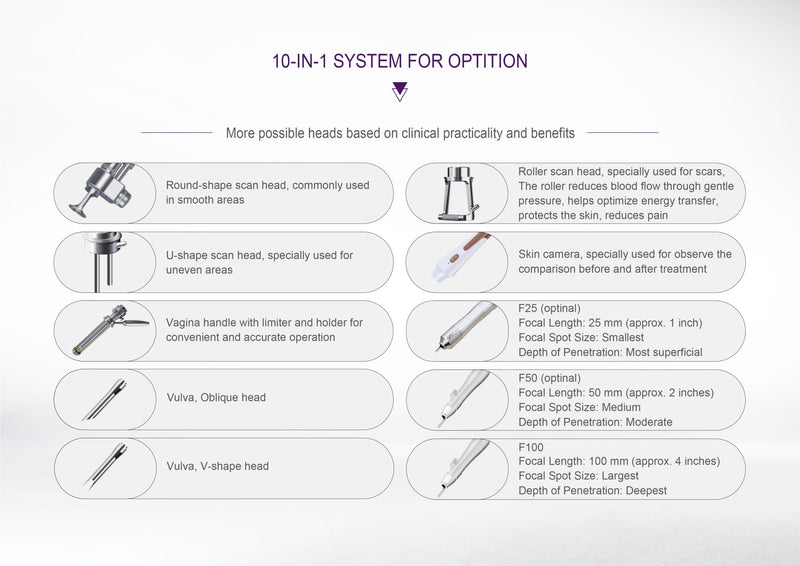 10-IN-1 SYSTEM FOR OPTITION

More possible heads based on clinical practicality and benefits

Round-shape scan head, commonly used in smooth areas

U-shape scan head, specially used for uneven areas

Vagina handle with limiter and holder for convenient and accurate operation

Vulva, Oblique head

Vulva, V-shape head

Roller scan head, specially used for scars, The roller reduces blood flow through gentle pressure, helps optimize energy transfer, protects the skin, reduces pain

Skin camera, specially used for observe the comparison before and after treatment

F25 (optinal)
Focal Length: 25 mm (approx. 1 inch)
Focal Spot Size: Smallest
Depth of Penetration: Most superficial

F50 (optinal)
Focal Length: 50 mm (approx. 2 inches)
Focal Spot Size: Medium
Depth of Penetration: Moderate

F100
Focal Length: 100 mm (approx. 4 inches)
Focal Spot Size: Largest
Depth of Penetration: Deepest